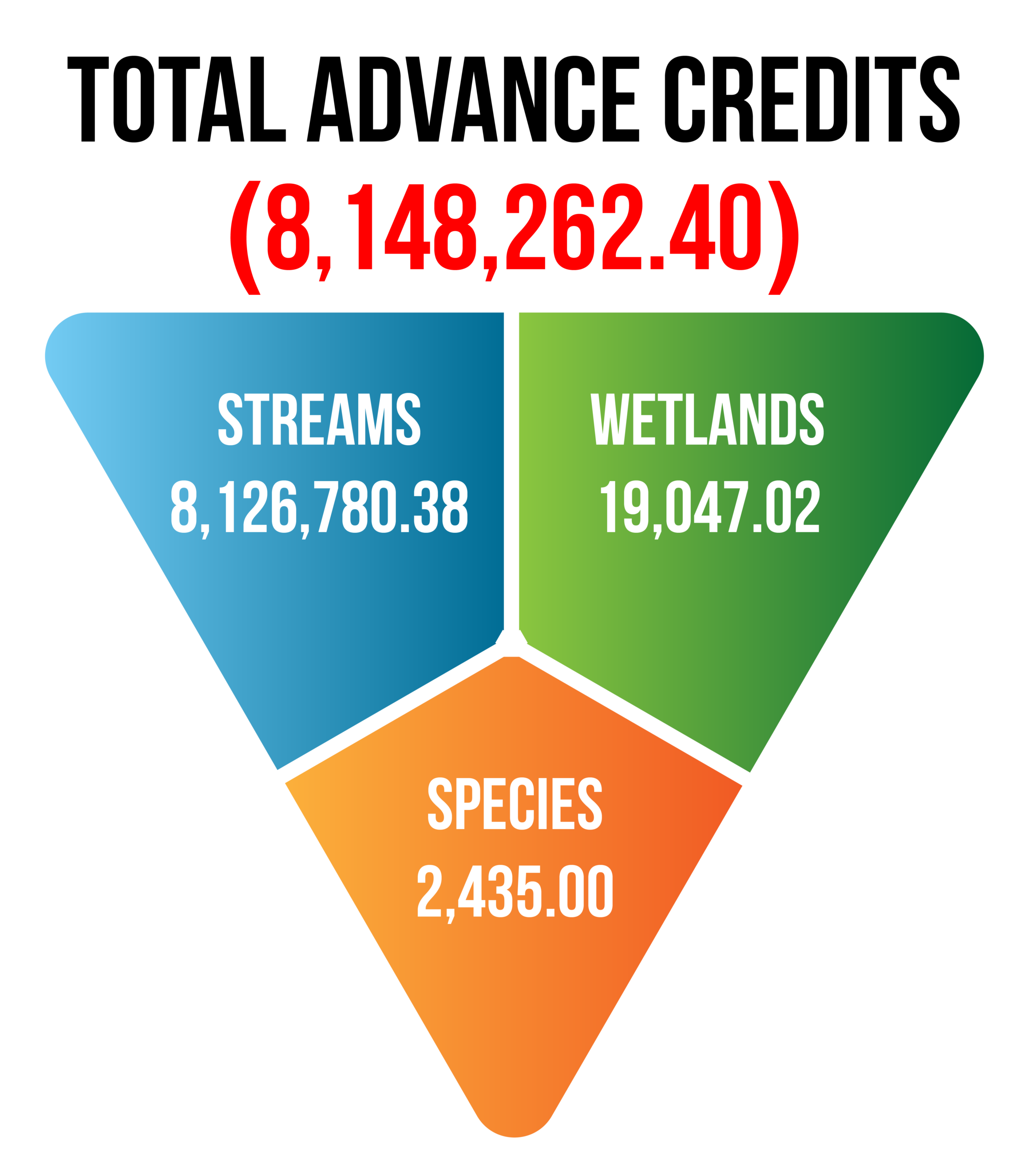 TOTAL ADVANCE CREDITS
(8,148,262.40)

STREAMS
8,126,780.38

WETLANDS
19,047.02

SPECIES
2,435.00